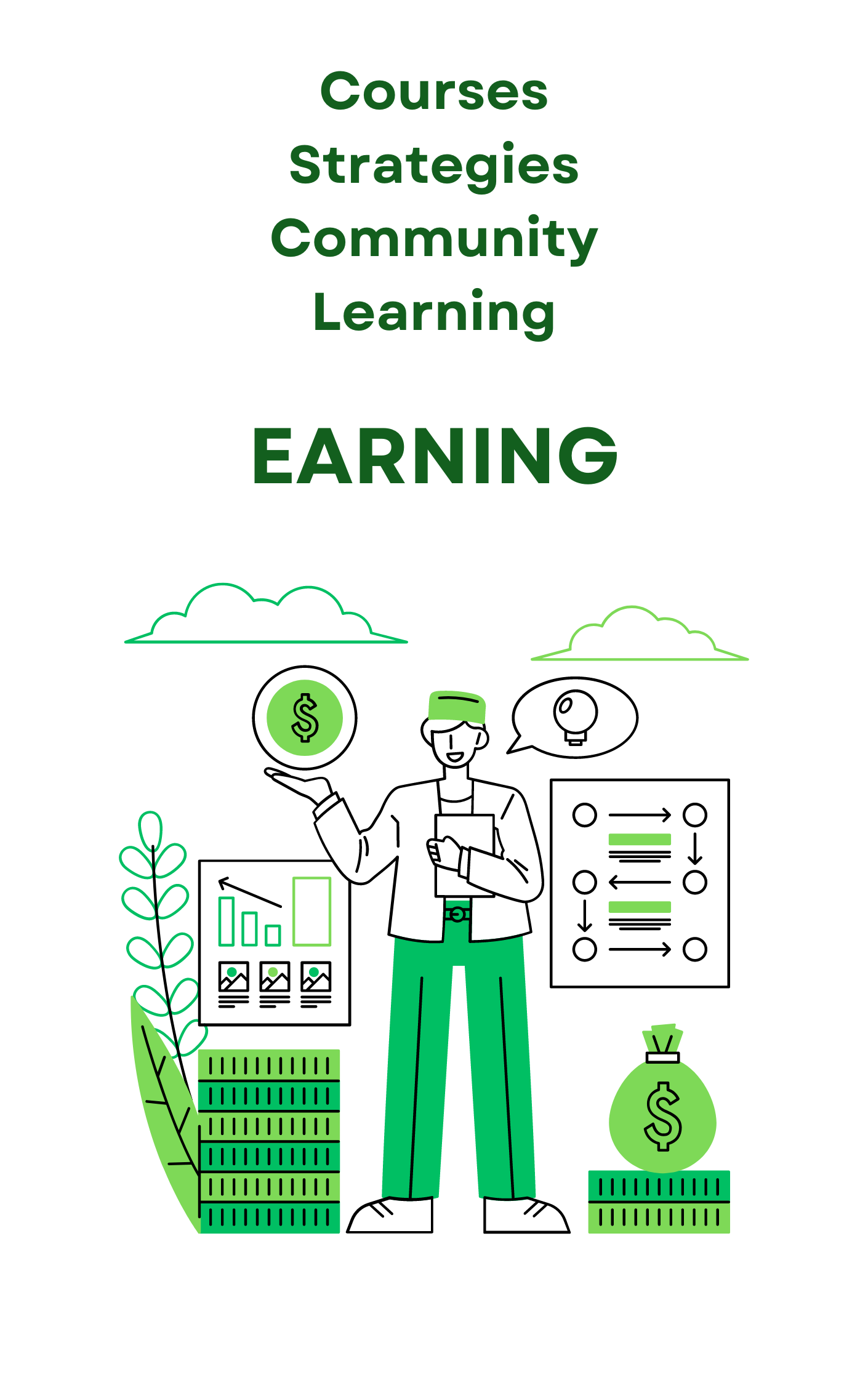 Courses
Strategies
Community
Learning

EARNING

$

$